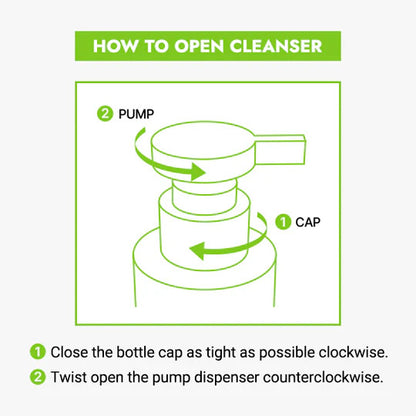 HOW TO OPEN CLEANSER

2 PUMP

1 CAP

1 Close the bottle cap as tight as possible clockwise.

2 Twist open the pump dispenser counterclockwise.